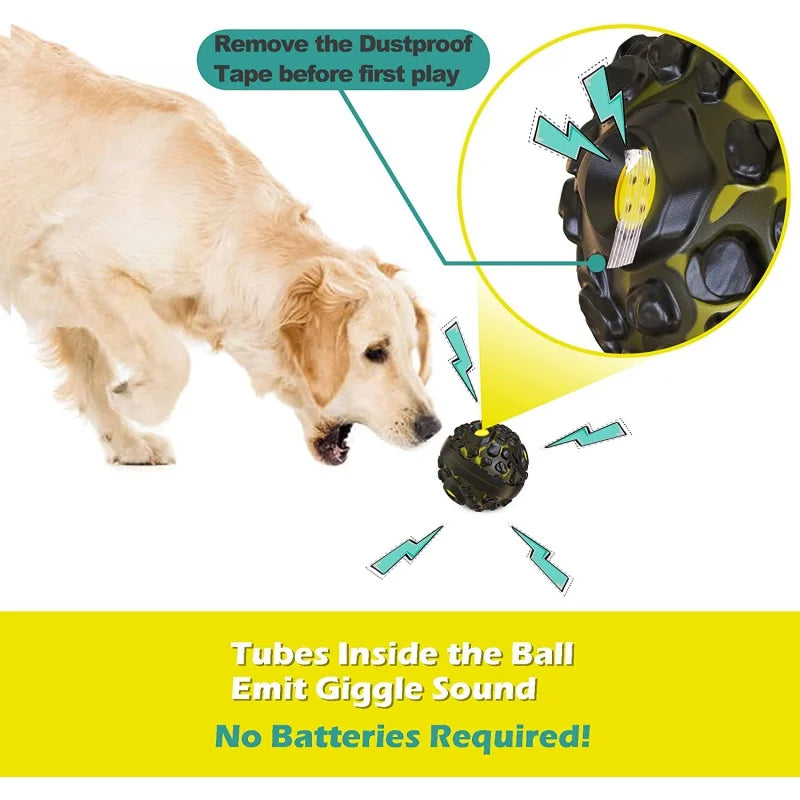 Remove the Dustproof Tape before first play

Tubes Inside the Ball Emit Giggle Sound

No Batteries Required!